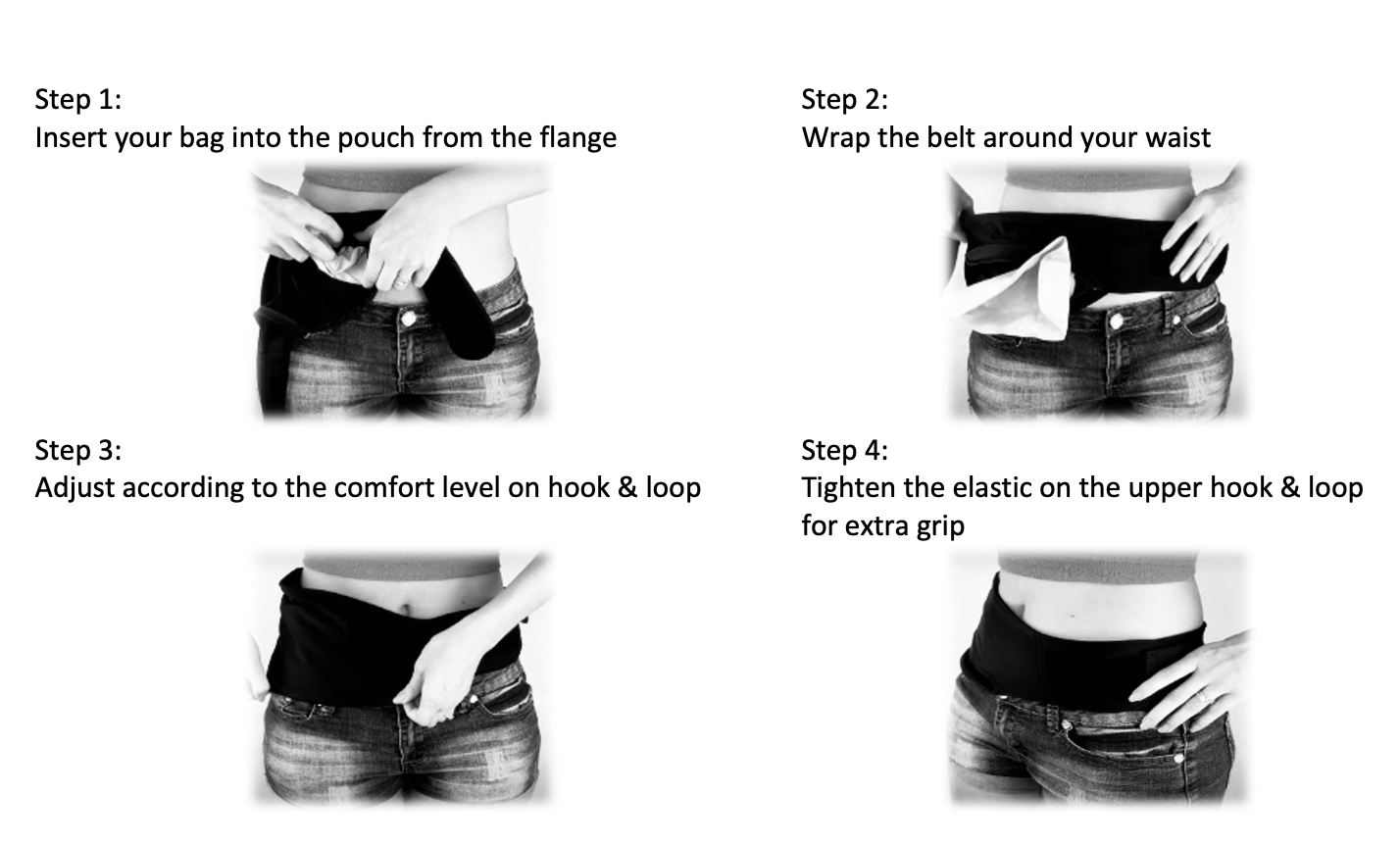 Step 1:
Insert your bag into the pouch from the flange

Step 2:
Wrap the belt around your waist

Step 3:
Adjust according to the comfort level on hook & loop

Step 4:
Tighten the elastic on the upper hook & loop for extra grip